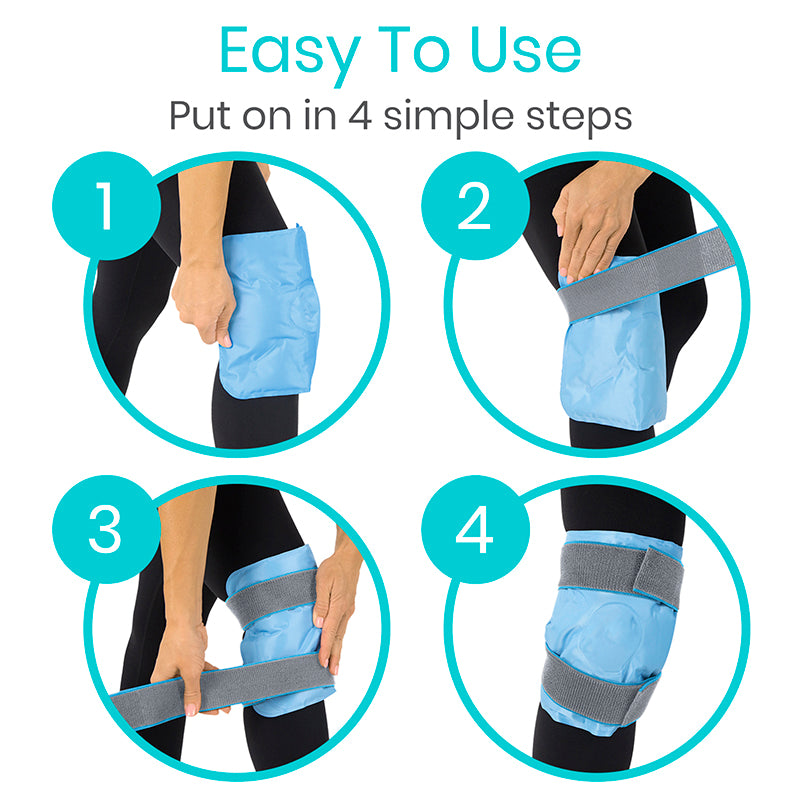 Easy To Use

Put on in 4 simple steps

1

2

3

4